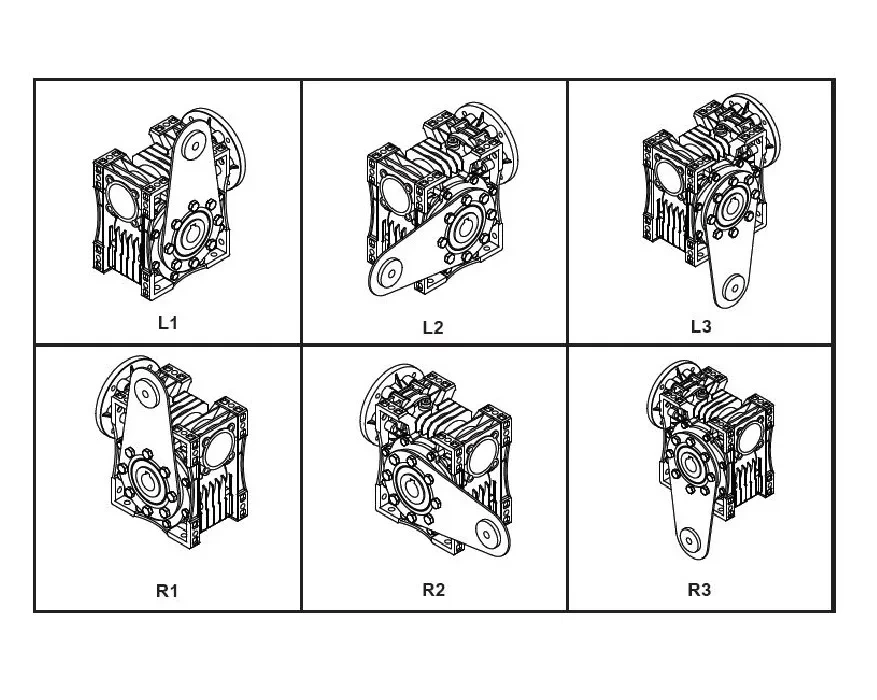 | L1 | L2 | L3 |
|---|---|---|
| R1 | R2 | R3 |