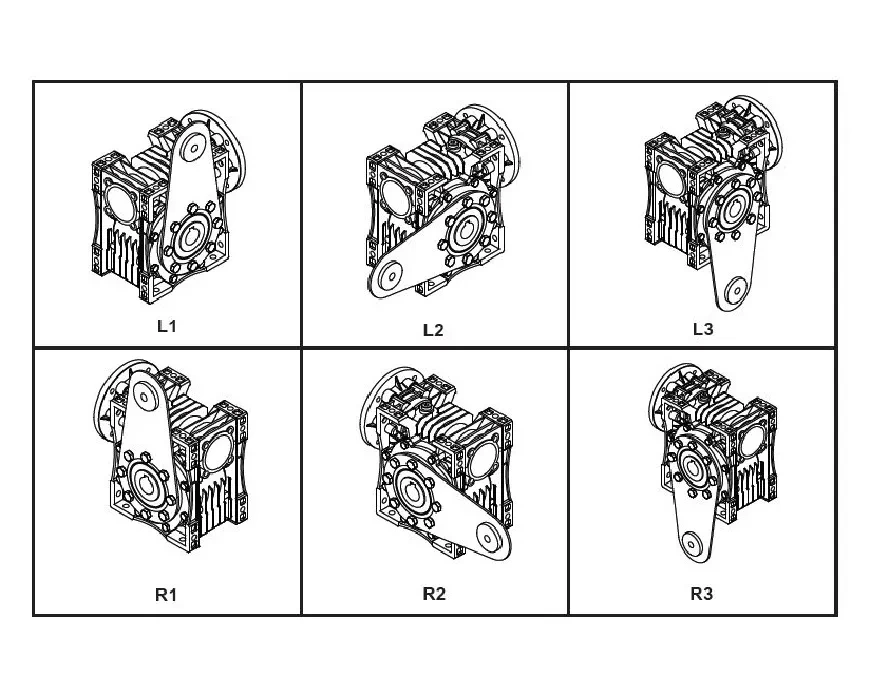 | L1 | L2 | L3 |
|---|---|---|
| R1 | R2 | R3 |