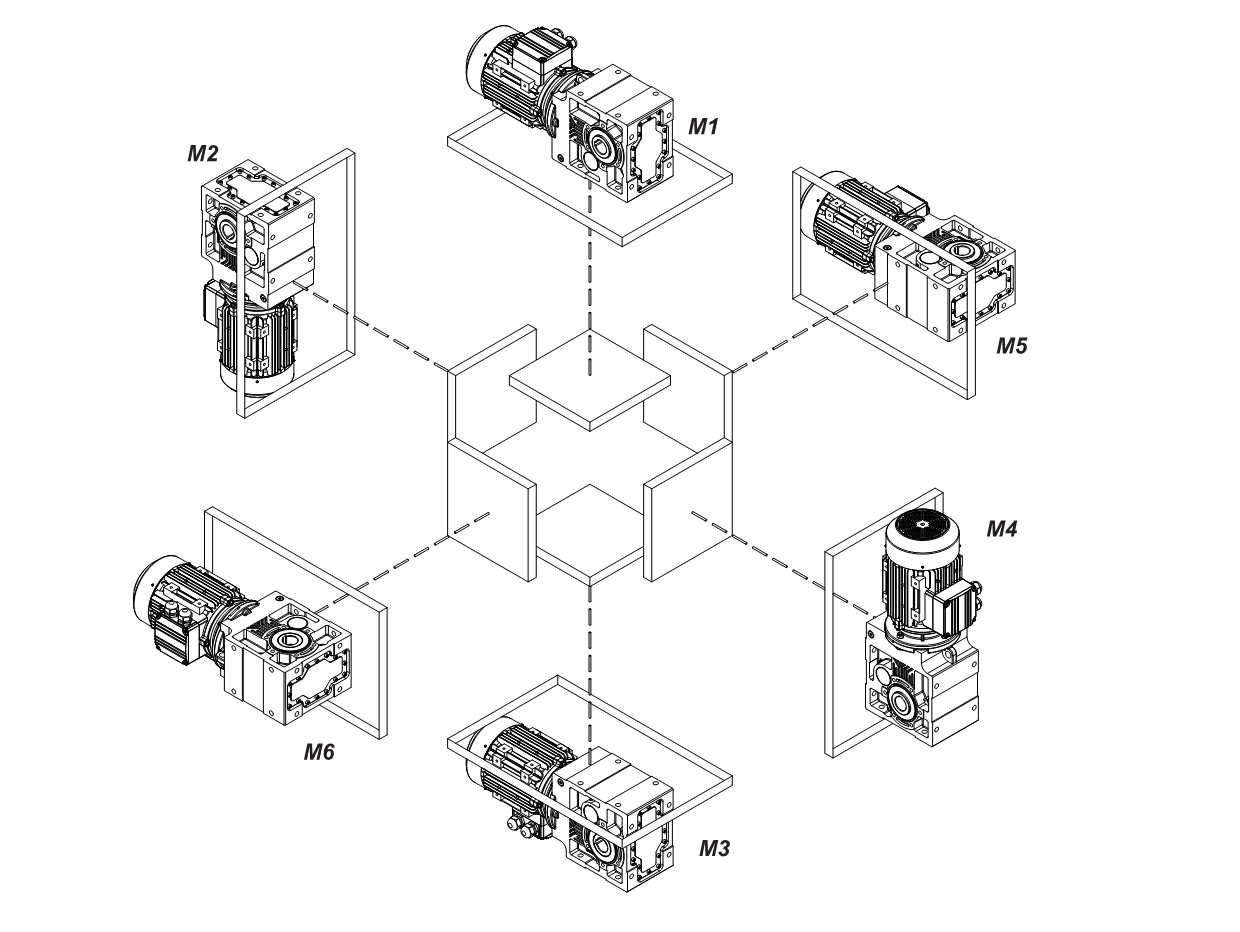 M1
M2
M5
M4
M6
M3