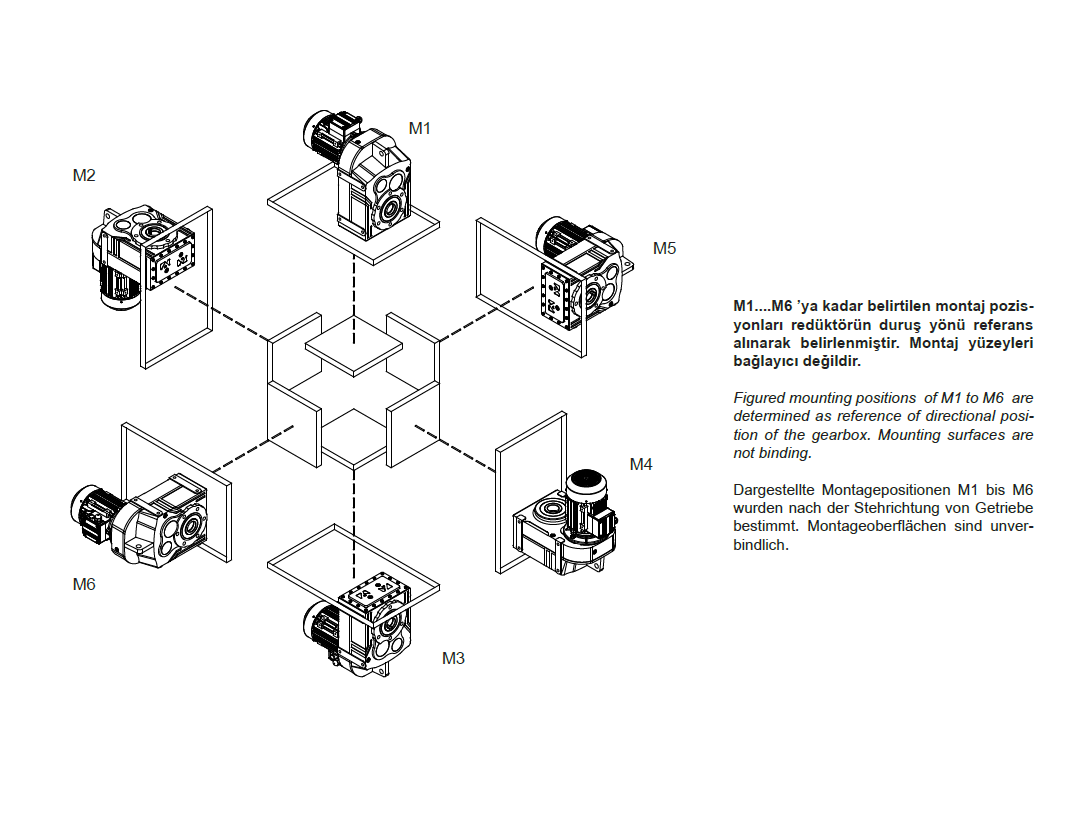 M1

M2

M5

M4

M6

M3

M1....M6 'ya kadar belirtilen montaj pozisyonları redüktörün duruş yönü referans alınarak belirlenmiştir. Montaj yüzeyleri bağlayıcı değildir.

Figured mounting positions of M1 to M6 are determined as reference of directional position of the gearbox. Mounting surfaces are not binding.

Dargestellte Montagepositionen M1 bis M6 wurden nach der Stehrichtung von Getriebe bestimmt. Montageoberflächen sind unverbindlich.