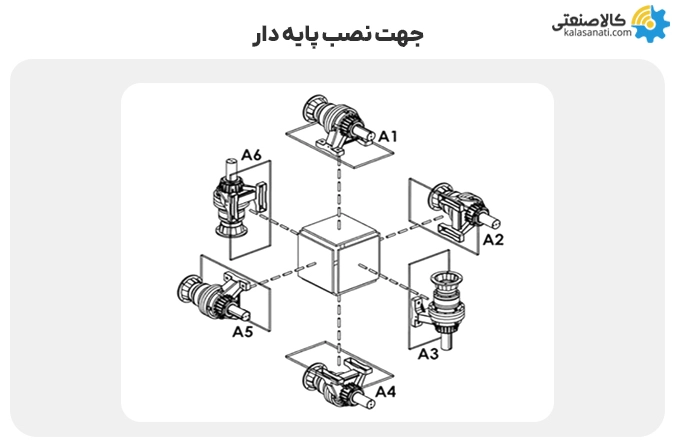 کالاصنعتی
kalasanati.com

جهت نصب پایه دار

A1
A6
A2
A5
A3
A4