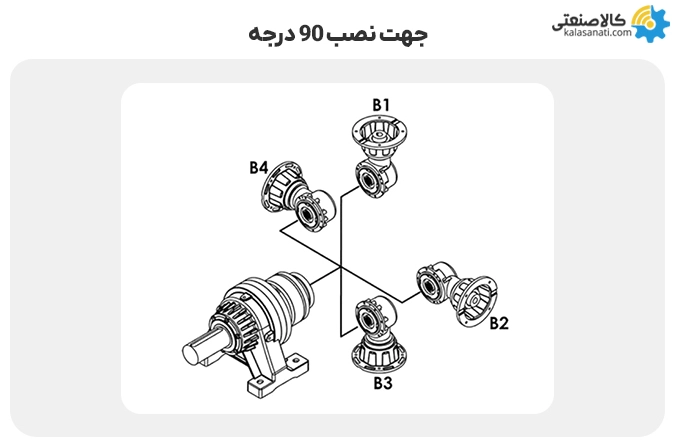 جهت نصب 90 درجه

کالاصنعتی
kalasanati.com

B1
B4
B2
B3