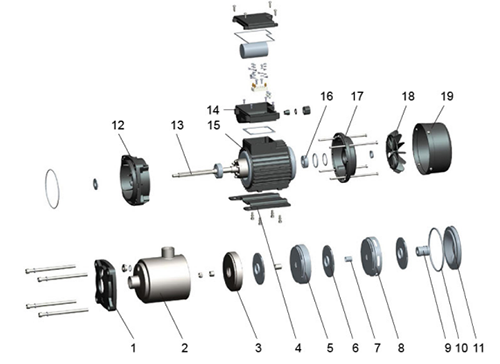 16
17
18
19
14
12
13
15
1
2
3
4
5
6
7
8
9
10
11