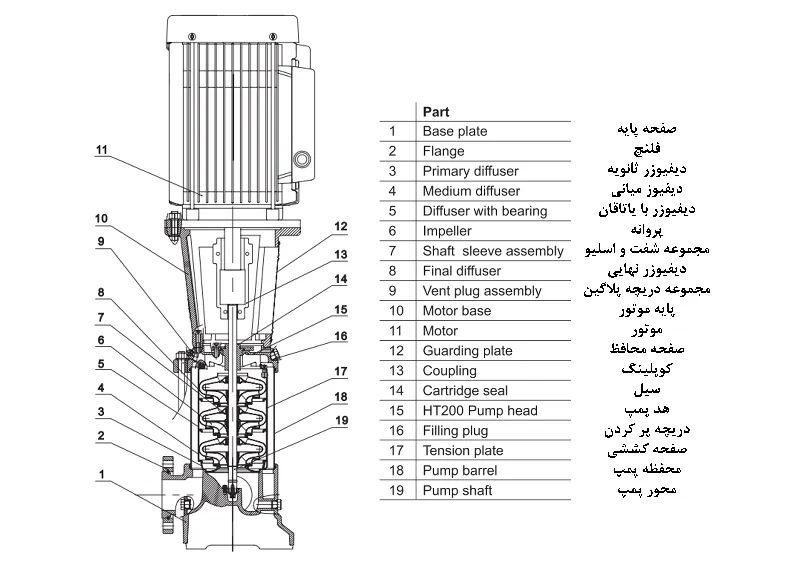 11
10
9
8
7
6
5
4
3
2
1
12
13
14
15
16
17
18
19

| | Part | |
|---|---|---|
| 1 | Base plate | صفحه پایه |
| 2 | Flange | فلنج |
| 3 | Primary diffuser | دیفیوزر ثانویه |
| 4 | Medium diffuser | دیفیوز میانی |
| 5 | Diffuser with bearing | دیفیوزر با یاتاقان |
| 6 | Impeller | پروانه |
| 7 | Shaft sleeve assembly | مجموعه شفت و اسلیو |
| 8 | Final diffuser | دیفیوزر نهایی |
| 9 | Vent plug assembly | مجموعه دریچه پلاگین |
| 10 | Motor base | پایه موتور |
| 11 | Motor | موتور |
| 12 | Guarding plate | صفحه محافظ |
| 13 | Coupling | کوپلینگ |
| 14 | Cartridge seal | سیل |
| 15 | HT200 Pump head | هد پمپ |
| 16 | Filling plug | دریچه پر کردن |
| 17 | Tension plate | صفحه کششی |
| 18 | Pump barrel | محفظه پمپ |
| 19 | Pump shaft | محور پمپ |