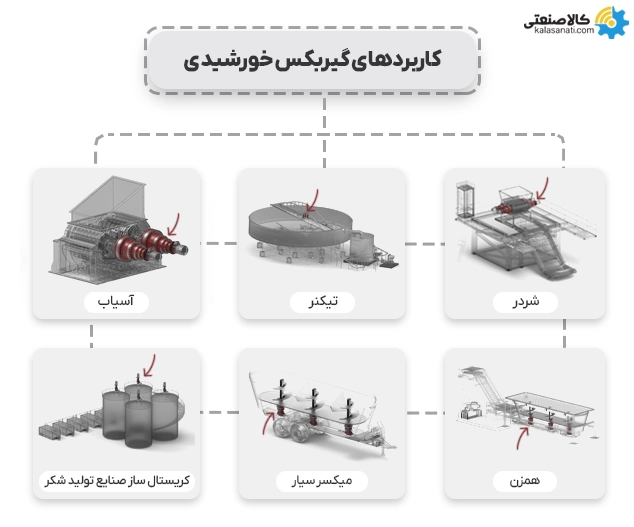 کالاصنعتی
kalasanati.com

کاربردهای گیربکس خورشیدی

شردر

تیکنر

آسیاب

همزن

میکسر سیار

کریستال ساز صنایع تولید شکر