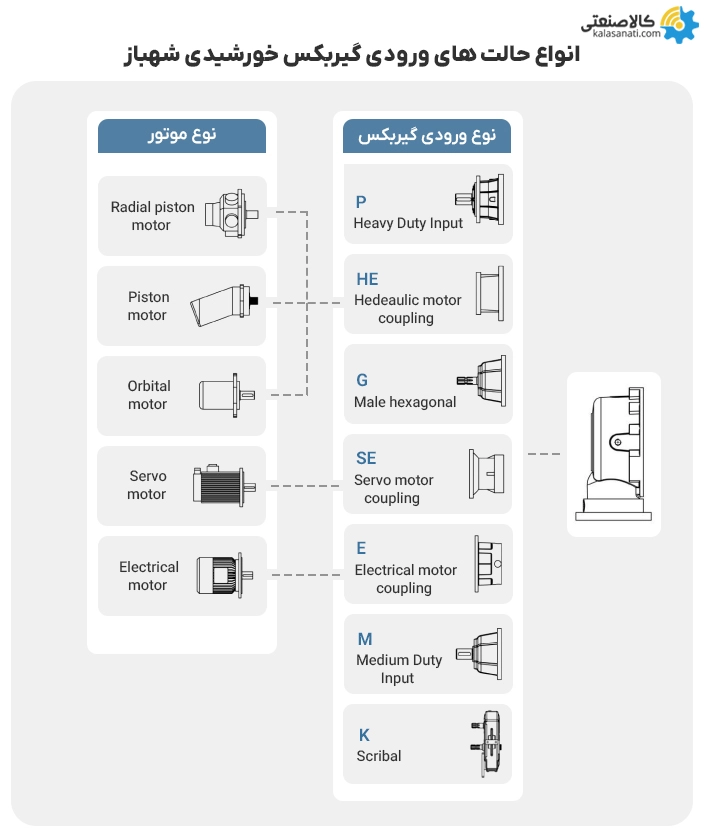 کالاصنعتی
kalasanati.com

انواع حالت های ورودی گیربکس خورشیدی شهباز

نوع موتور

Radial piston motor

Piston motor

Orbital motor

Servo motor

Electrical motor

نوع ورودی گیربکس

P
Heavy Duty Input

HE
Hedeaulic motor coupling

G
Male hexagonal

SE
Servo motor coupling

E
Electrical motor coupling

M
Medium Duty Input

K
Scribal