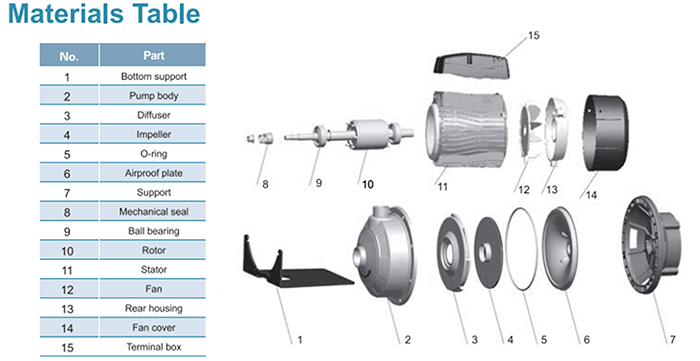 Materials Table

| No. | Part |
|---|---|
| 1 | Bottom support |
| 2 | Pump body |
| 3 | Diffuser |
| 4 | Impeller |
| 5 | O-ring |
| 6 | Airproof plate |
| 7 | Support |
| 8 | Mechanical seal |
| 9 | Ball bearing |
| 10 | Rotor |
| 11 | Stator |
| 12 | Fan |
| 13 | Rear housing |
| 14 | Fan cover |
| 15 | Terminal box |

15
8 9 10 11 12 13 14
1 2 3 4 5 6 7