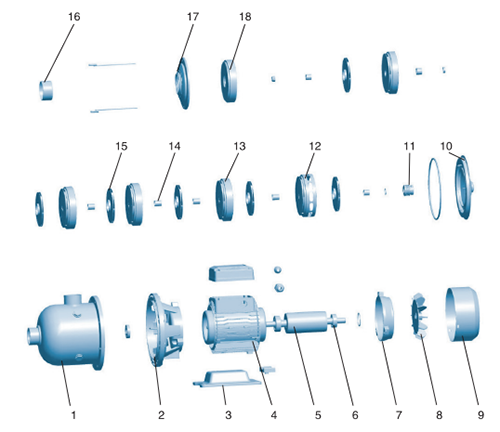 16
17
18
15
14
13
12
11
10
1
2
3
4
5
6
7
8
9