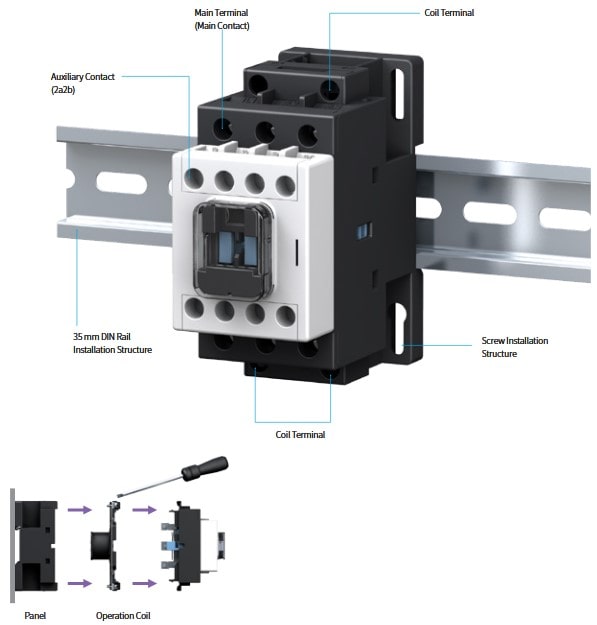 Main Terminal
(Main Contact)

Coil Terminal

Auxiliary Contact
(2a2b)

35 mm DIN Rail
Installation Structure

Screw Installation
Structure

Coil Terminal

Panel

Operation Coil